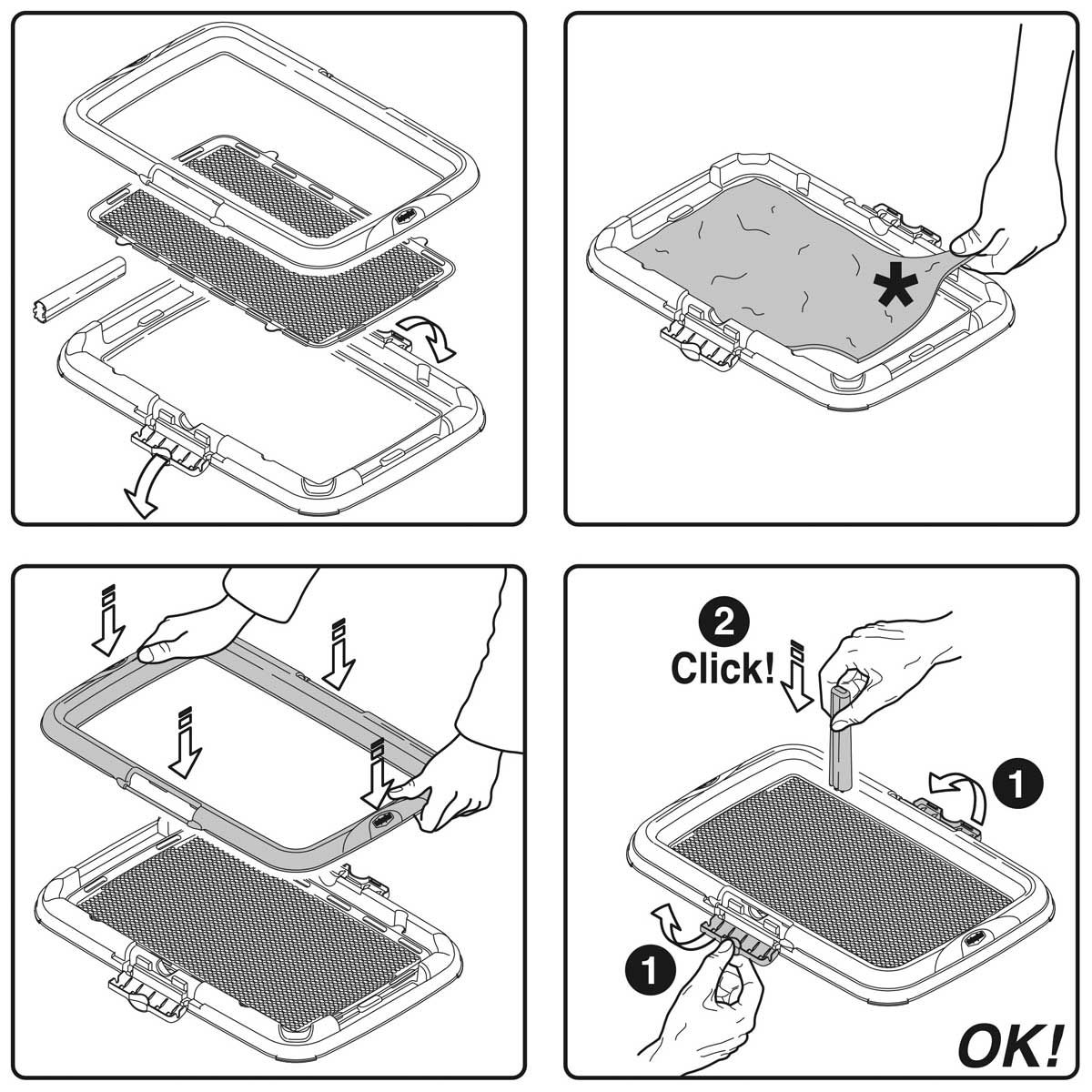 *

2
Click!
1
1
OK!